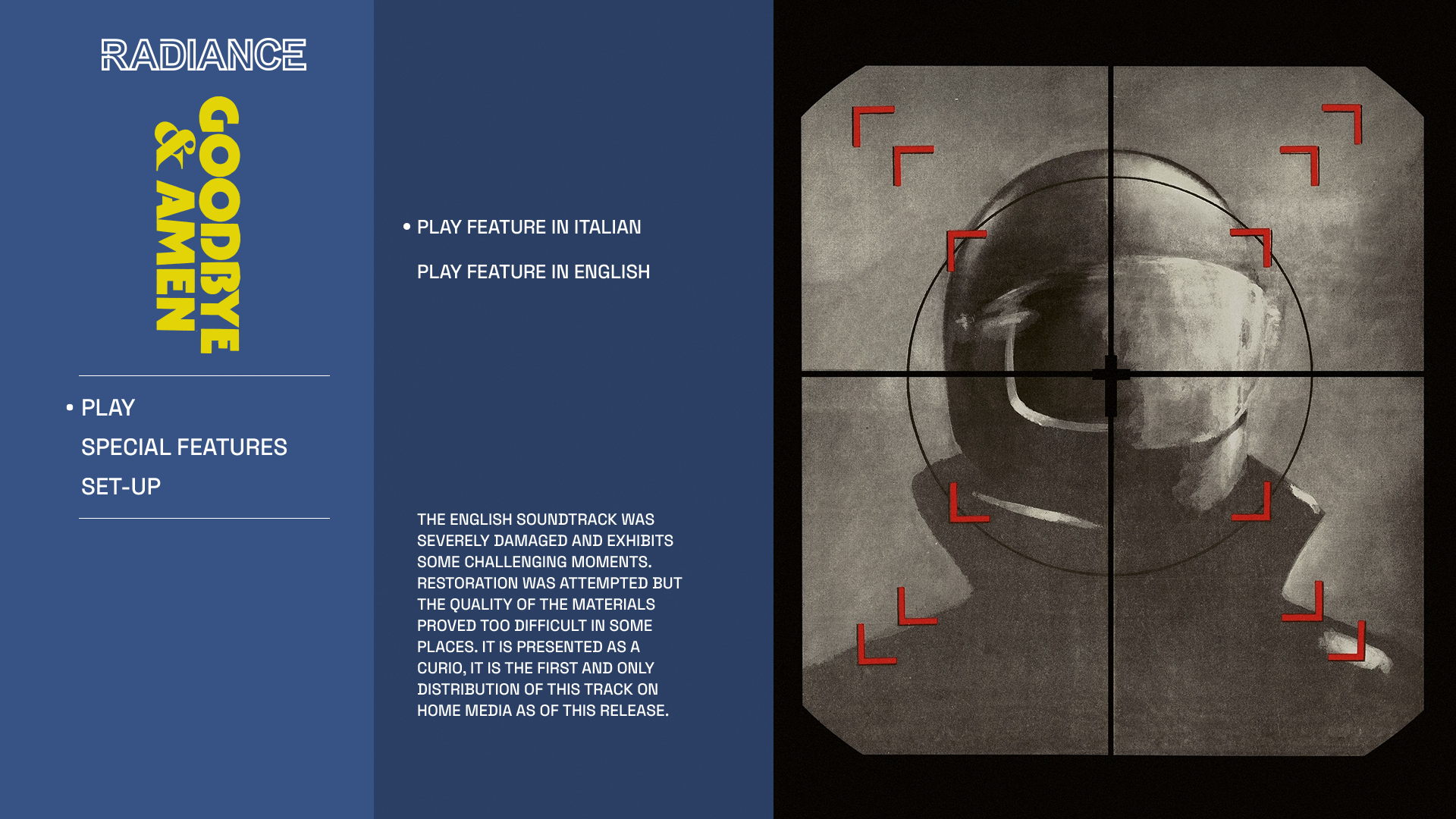 RADIANCE

GOODBYE & AMEN

• PLAY

SPECIAL FEATURES

SET-UP

• PLAY FEATURE IN ITALIAN

PLAY FEATURE IN ENGLISH

THE ENGLISH SOUNDTRACK WAS SEVERELY DAMAGED AND EXHIBITS SOME CHALLENGING MOMENTS. RESTORATION WAS ATTEMPTED BUT THE QUALITY OF THE MATERIALS PROVED TOO DIFFICULT IN SOME PLACES. IT IS PRESENTED AS A CURIO, IT IS THE FIRST AND ONLY DISTRIBUTION OF THIS TRACK ON HOME MEDIA AS OF THIS RELEASE.